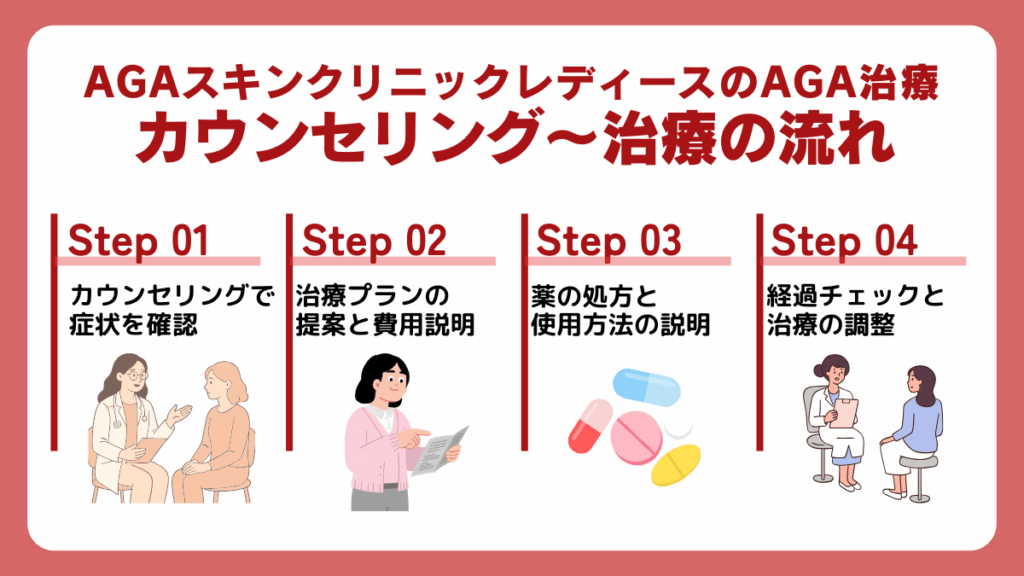 AGAスキンクリニックレディースのAGA治療
カウンセリング～治療の流れ

Step 01
カウンセリングで症状を確認

Step 02
治療プランの提案と費用説明

Step 03
薬の処方と使用方法の説明

Step 04
経過チェックと治療の調整